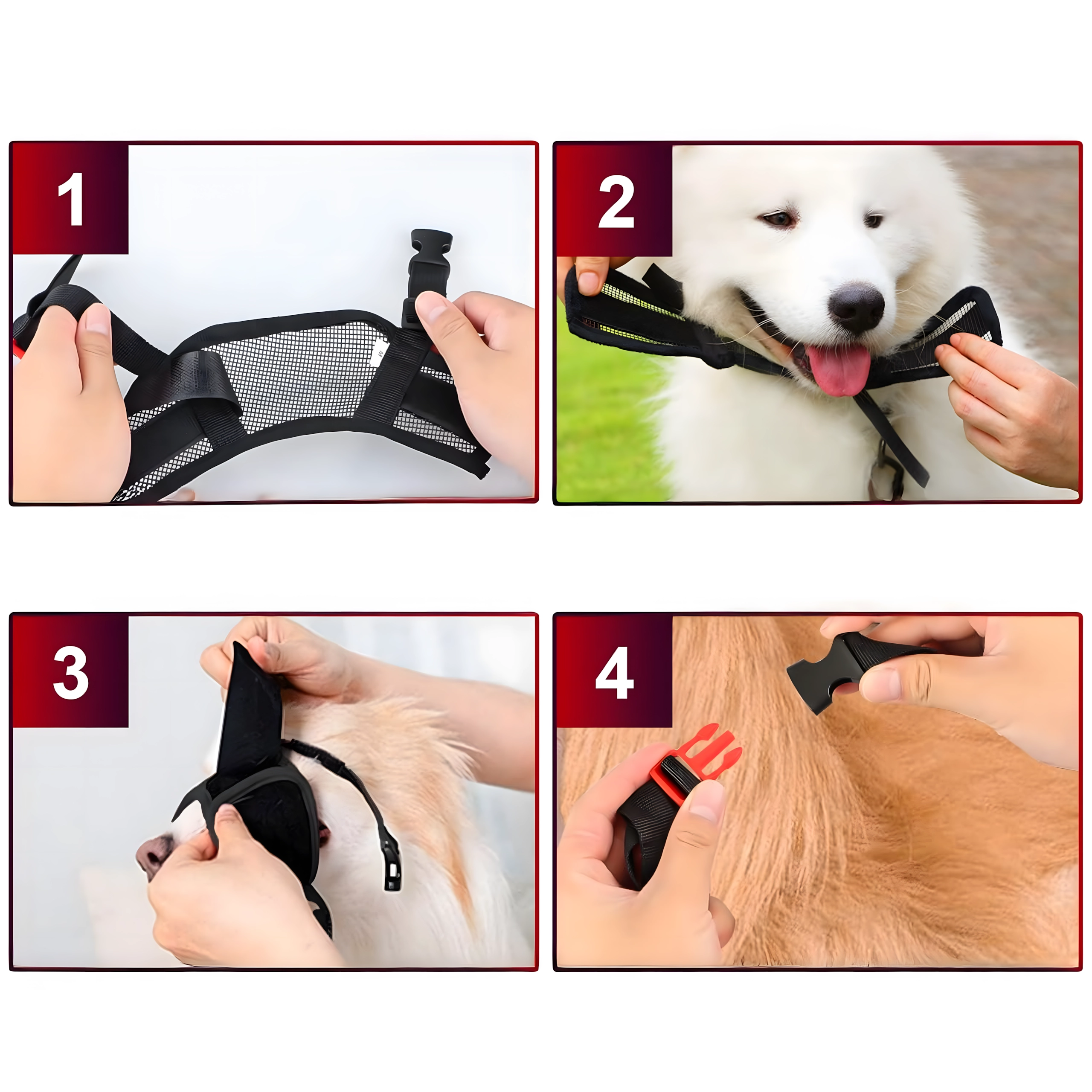 1

2

3

4