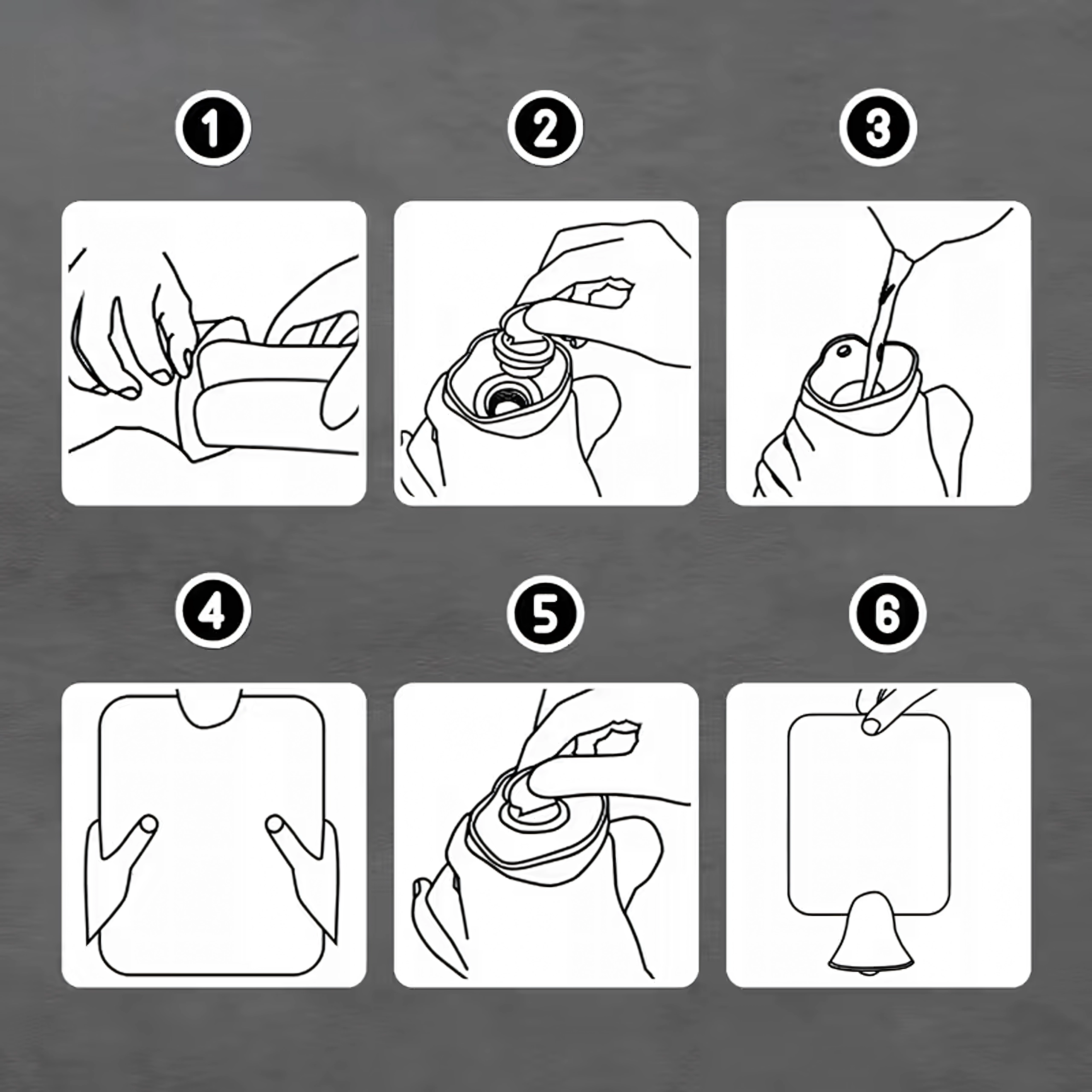 1

2

3

4

5

6