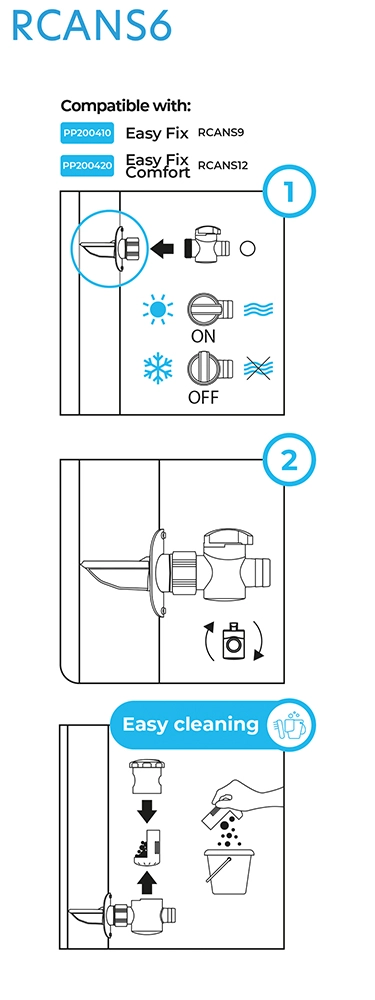 RCANS6

Compatible with:

PP200410 Easy Fix RCANS9

PP200420 Easy Fix Comfort RCANS12

1

ON

OFF

2

Easy cleaning