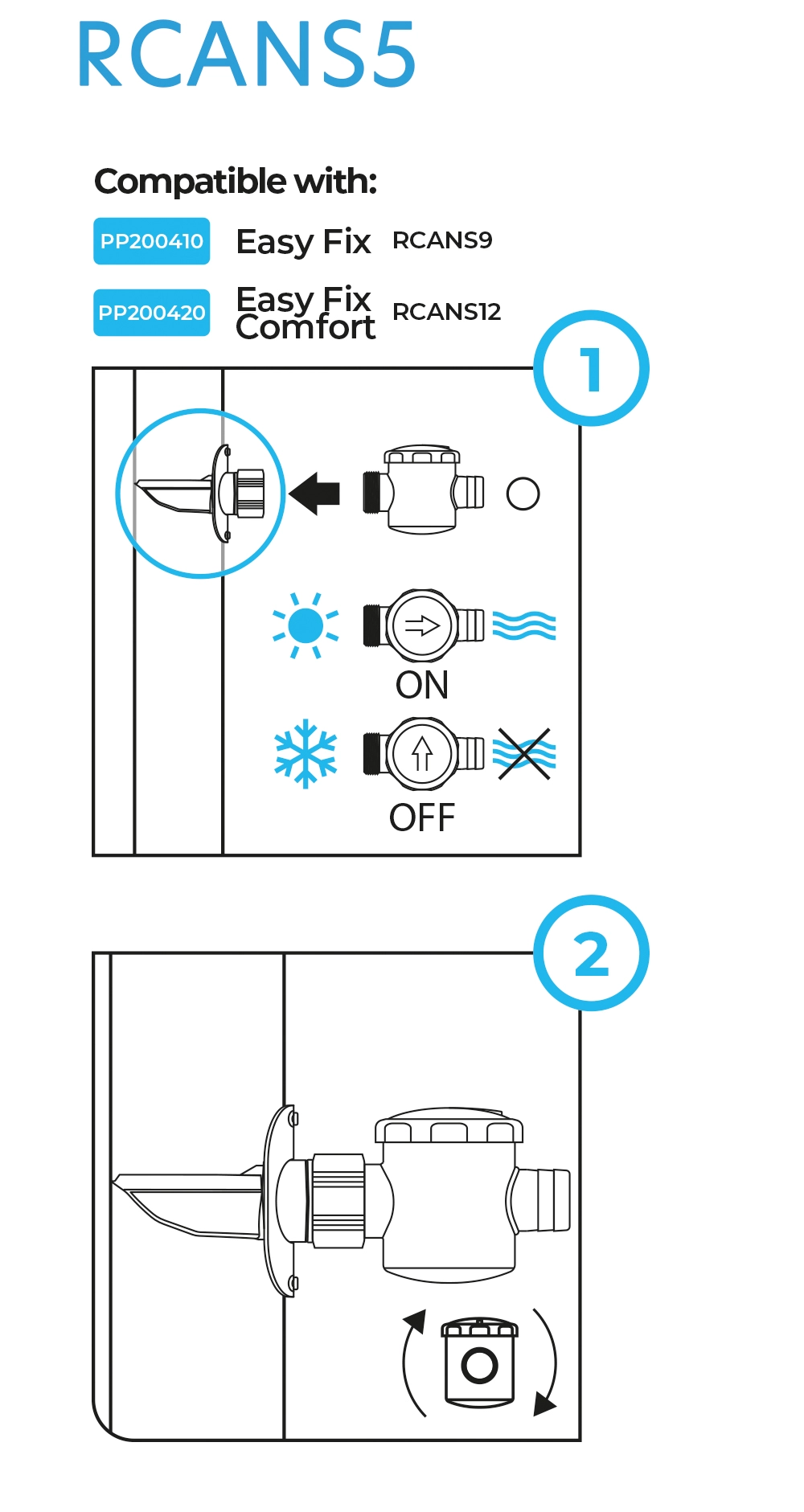 RCANS5

Compatible with:

PP200410 Easy Fix RCANS9

PP200420 Easy Fix Comfort RCANS12

1

ON

OFF

2