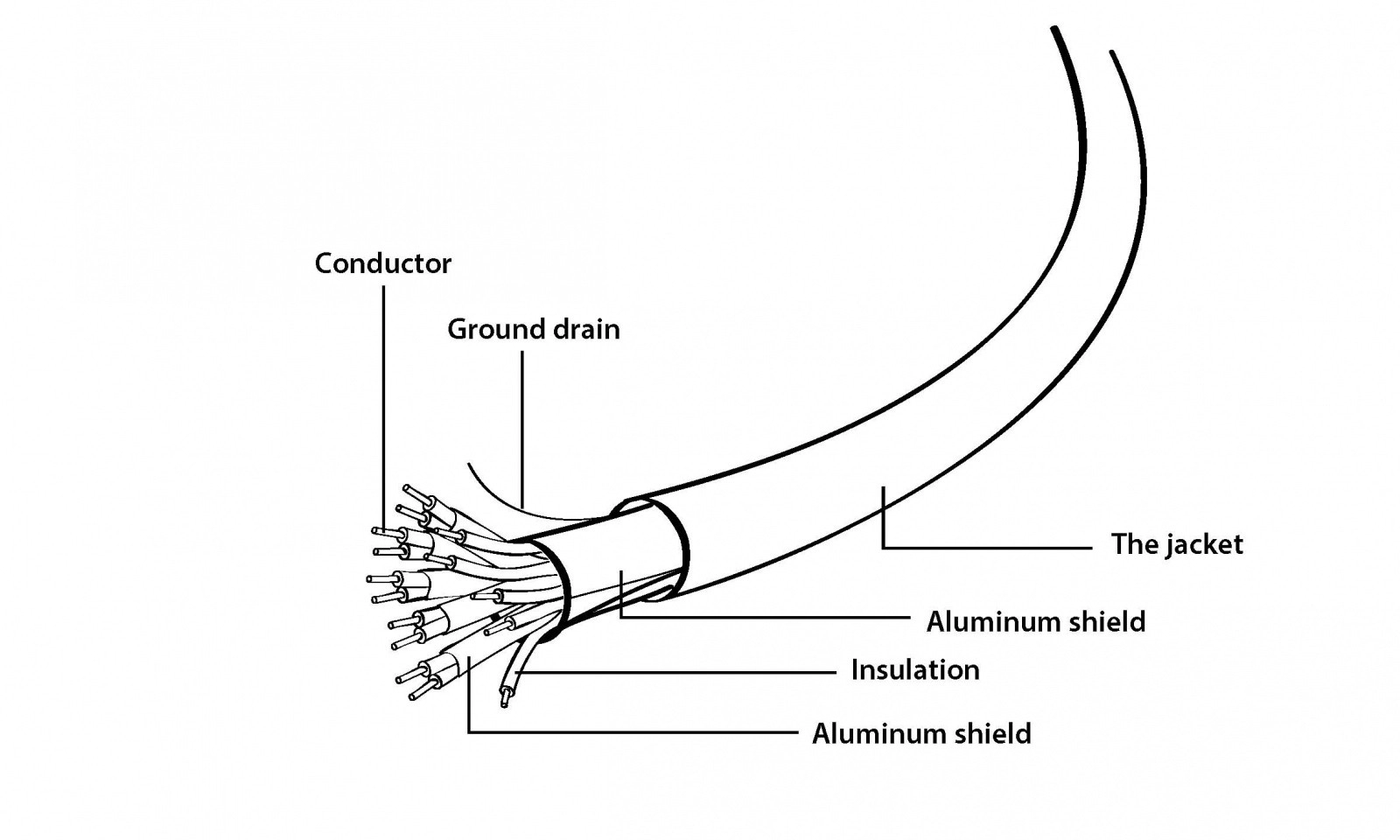 Conductor

Ground drain

The jacket

Aluminum shield

Insulation

Aluminum shield