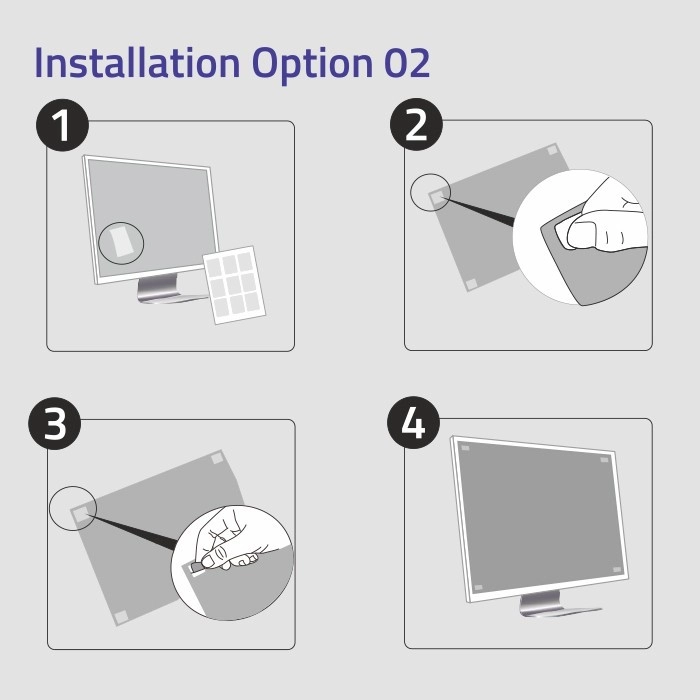 Installation Option 02

1

2

3

4