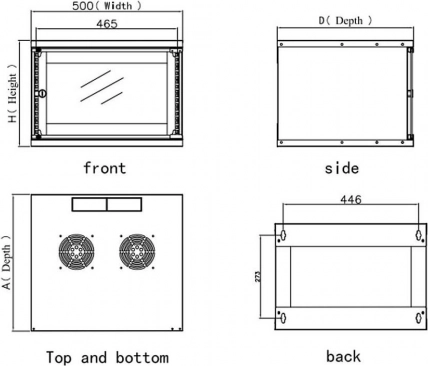 500( Width )
465
H( Height )
front

D( Depth )
side

A( Depth )
Top and bottom

446
273
back