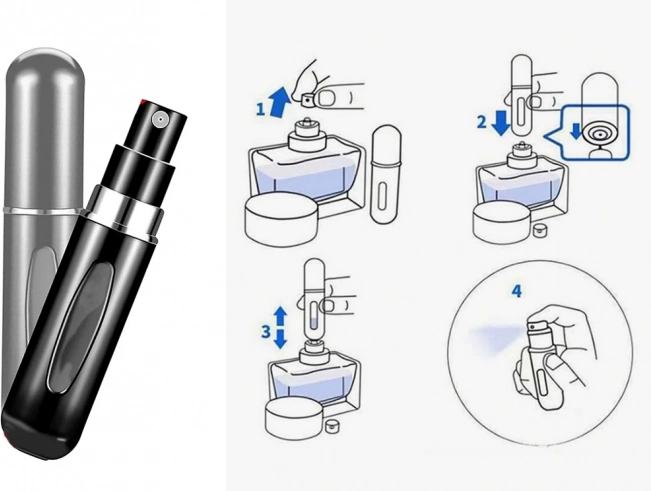 1

2

3

4