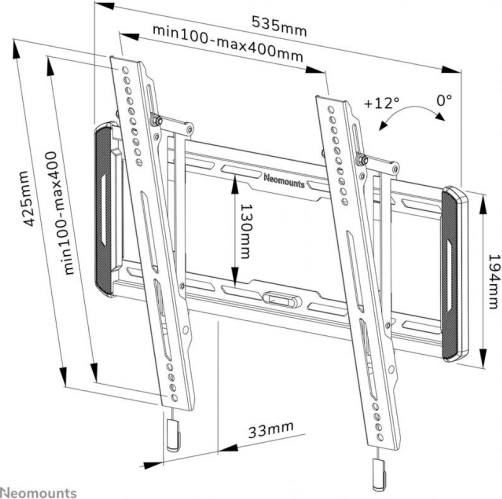 535mm
min100-max400mm
+12°
0°
425mm
min100-max400
Neomounts
130mm
194mm
33mm
Neomounts