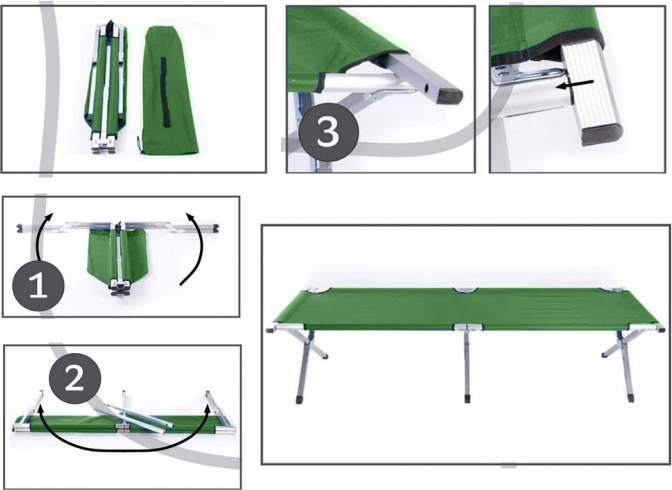 3

1

2