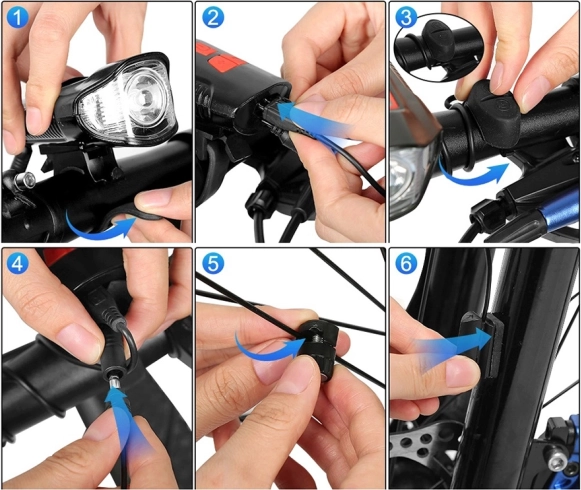 1
2
3
4
5
6