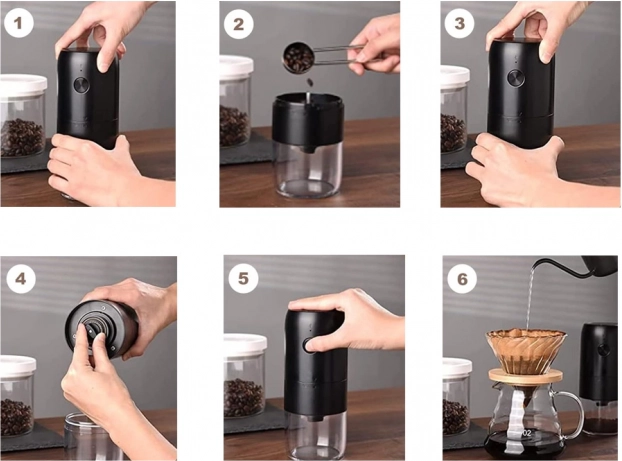 1

2

3

4

5

6

02