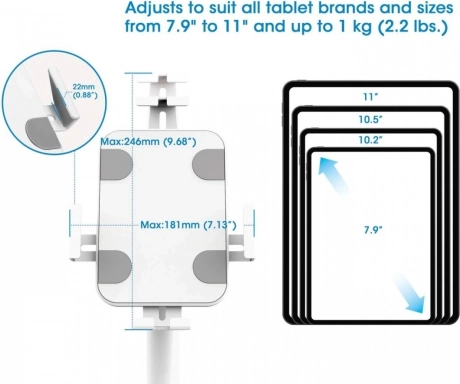 Adjusts to suit all tablet brands and sizes from 7.9" to 11" and up to 1 kg (2.2 lbs.)

22mm (0.88")

Max:246mm (9.68")

Max:181mm (7.13")

11"

10.5"

10.2"

7.9"