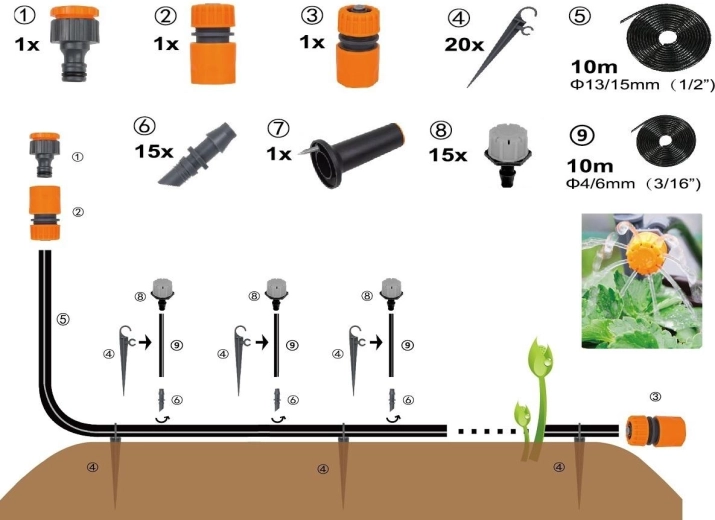 ① 1x

② 1x

③ 1x

④ 20x

⑤ 10m Φ13/15mm (1/2")

⑥ 15x

⑦ 1x

⑧ 15x

⑨ 10m Φ4/6mm (3/16")

①

②

⑤

⑧ ④ ⑨ ⑥

⑧ ④ ⑨ ⑥

⑧ ④ ⑨ ⑥

③

④ ④ ④