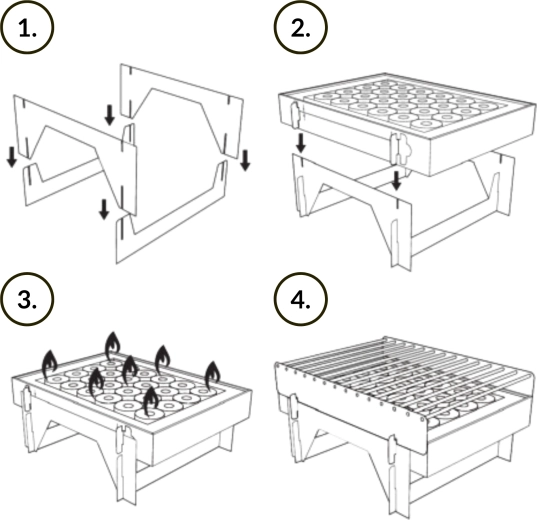 1.

2.

3.

4.