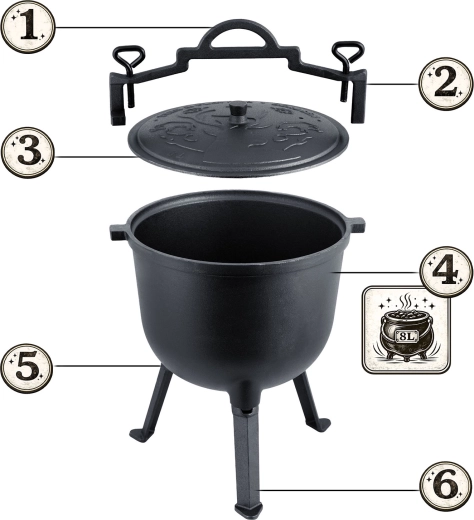 1
2
3
4
8L
5
6