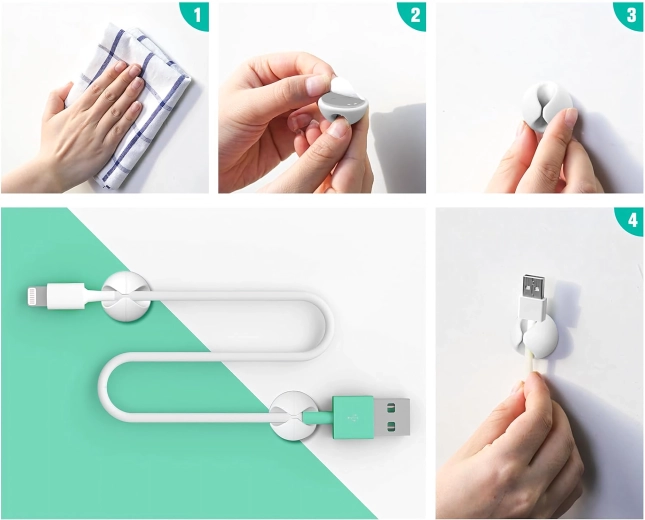 1

2

3

4