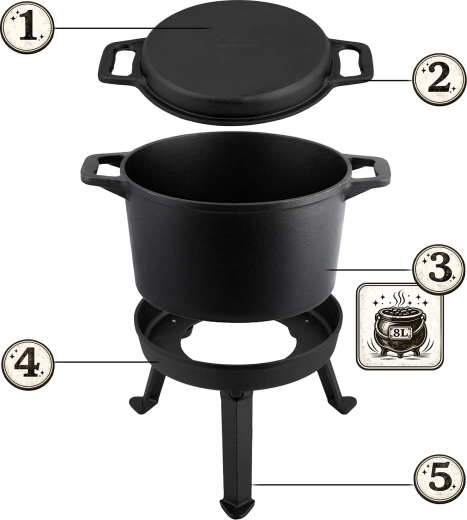 1
2
3
8L
4
5