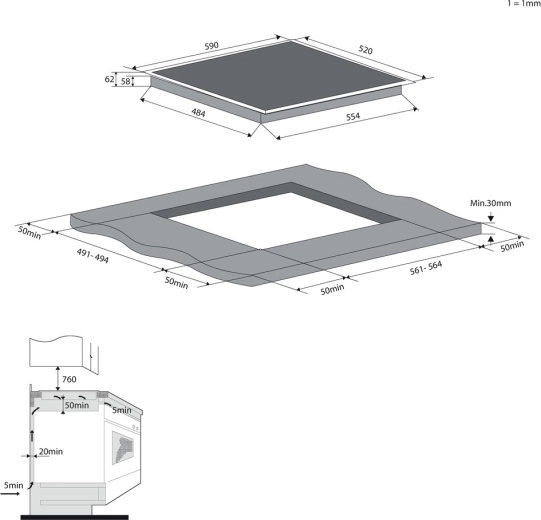 1 = 1mm

590
520
62
58
484
554

Min.30mm
50min
491- 494
50min
50min
561- 564
50min

760
50min
5min
20min
5min