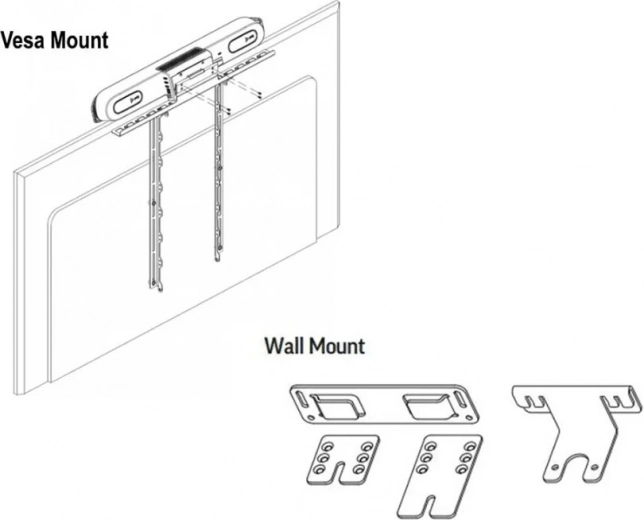 Vesa Mount

Wall Mount